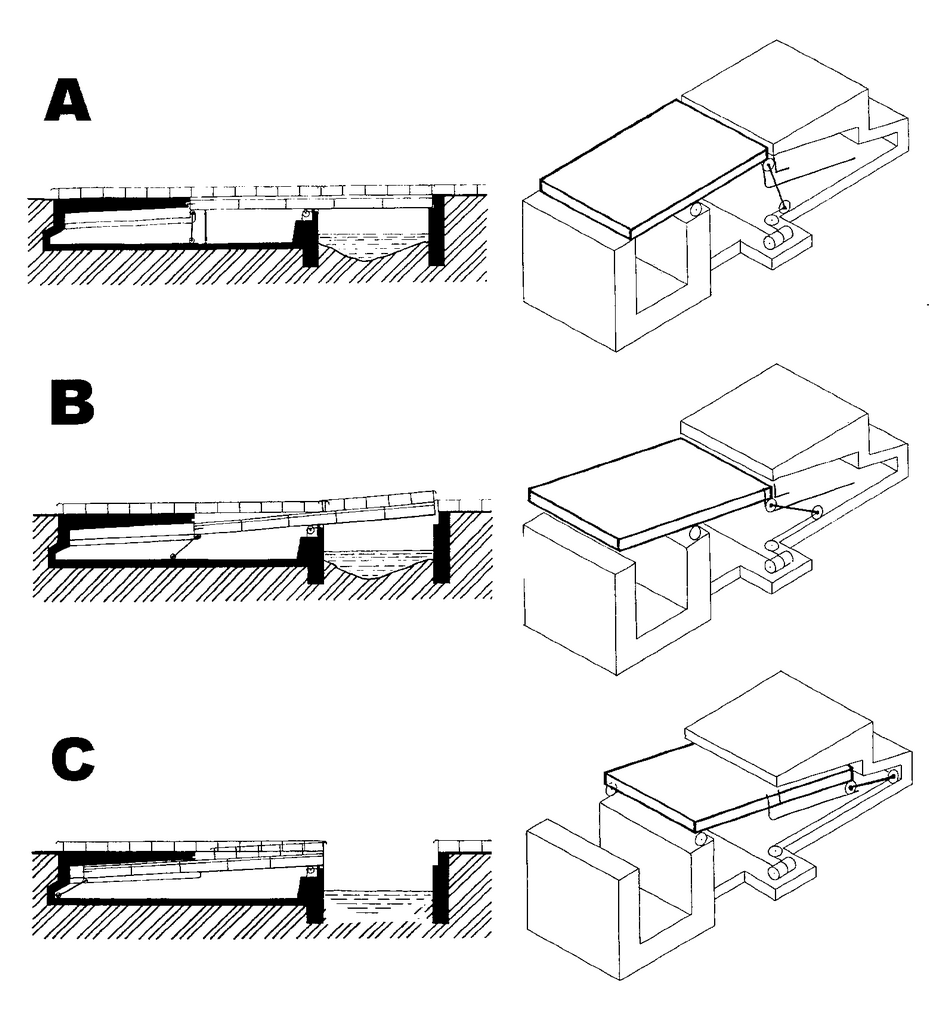 A

B

C